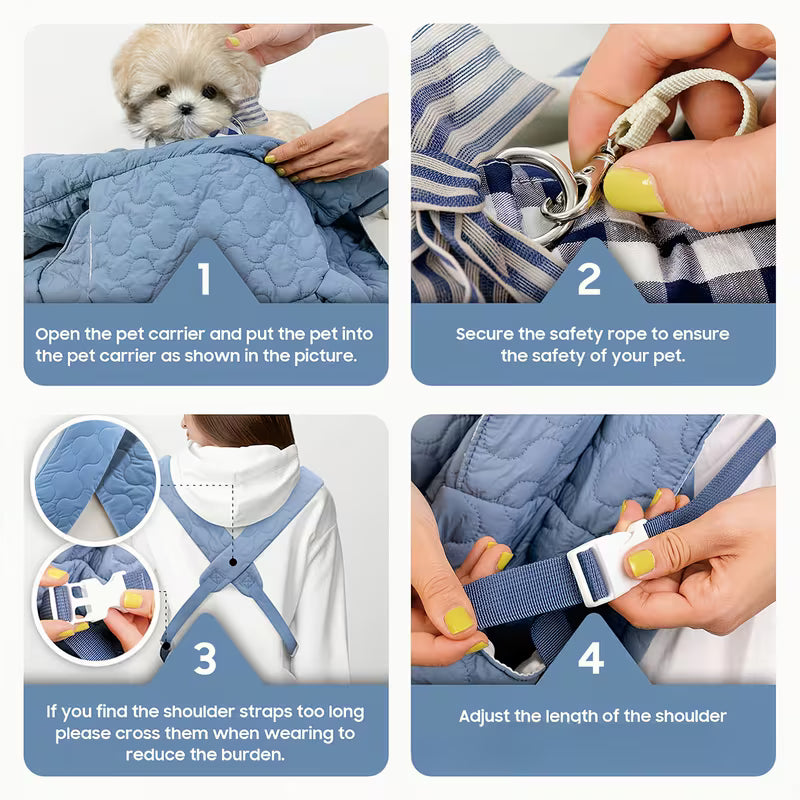 1

Open the pet carrier and put the pet into the pet carrier as shown in the picture.

2

Secure the safety rope to ensure the safety of your pet.

3

If you find the shoulder straps too long please cross them when wearing to reduce the burden.

4

Adjust the length of the shoulder