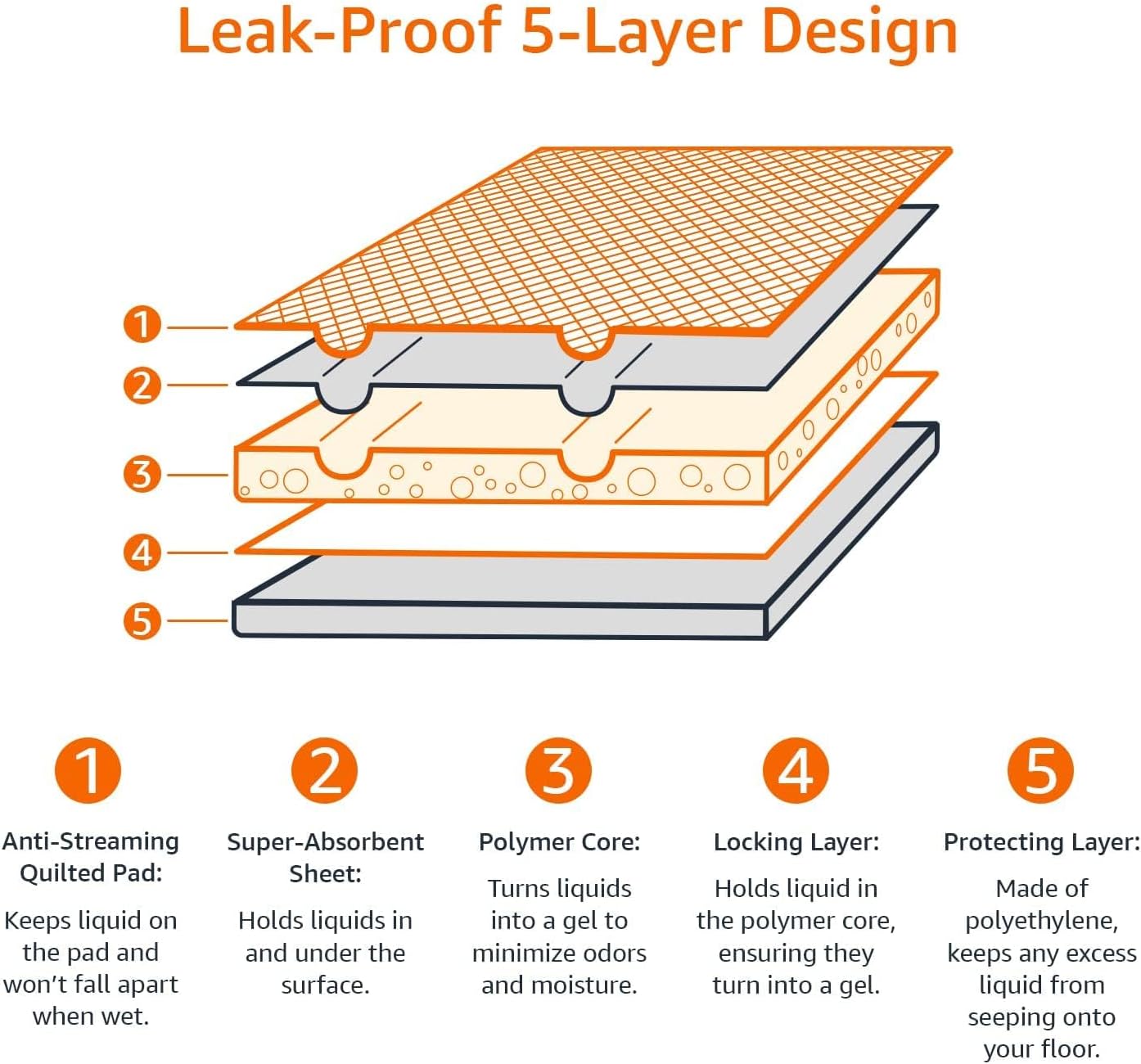 Leak-Proof 5-Layer Design

1
2
3
4
5

1
Anti-Streaming Quilted Pad:
Keeps liquid on the pad and won't fall apart when wet.

2
Super-Absorbent Sheet:
Holds liquids in and under the surface.

3
Polymer Core:
Turns liquids into a gel to minimize odors and moisture.

4
Locking Layer:
Holds liquid in the polymer core, ensuring they turn into a gel.

5
Protecting Layer:
Made of polyethylene, keeps any excess liquid from seeping onto your floor.