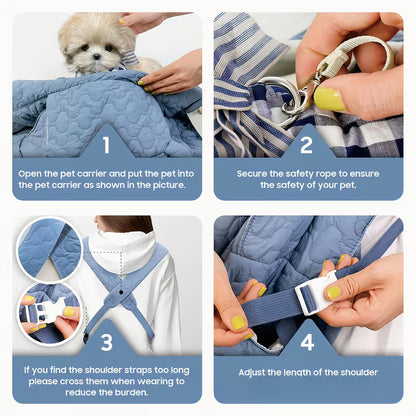 1

Open the pet carrier and put the pet into the pet carrier as shown in the picture.

2

Secure the safety rope to ensure the safety of your pet.

3

If you find the shoulder straps too long please cross them when wearing to reduce the burden.

4

Adjust the length of the shoulder